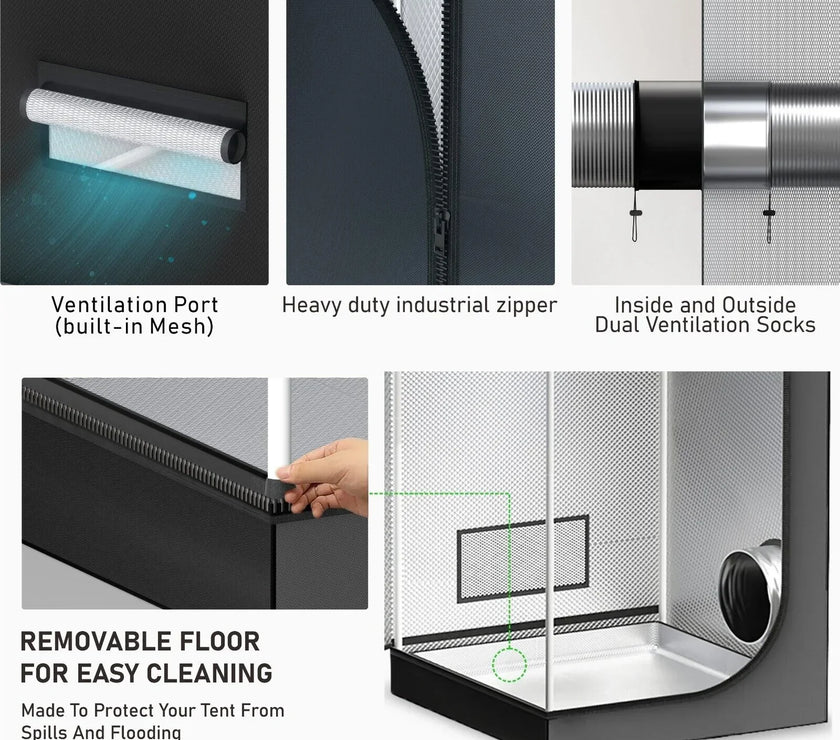 Ventilation Port
(built-in Mesh)

Heavy duty industrial zipper

Inside and Outside
Dual Ventilation Socks

REMOVABLE FLOOR
FOR EASY CLEANING

Made To Protect Your Tent From Spills And Flooding