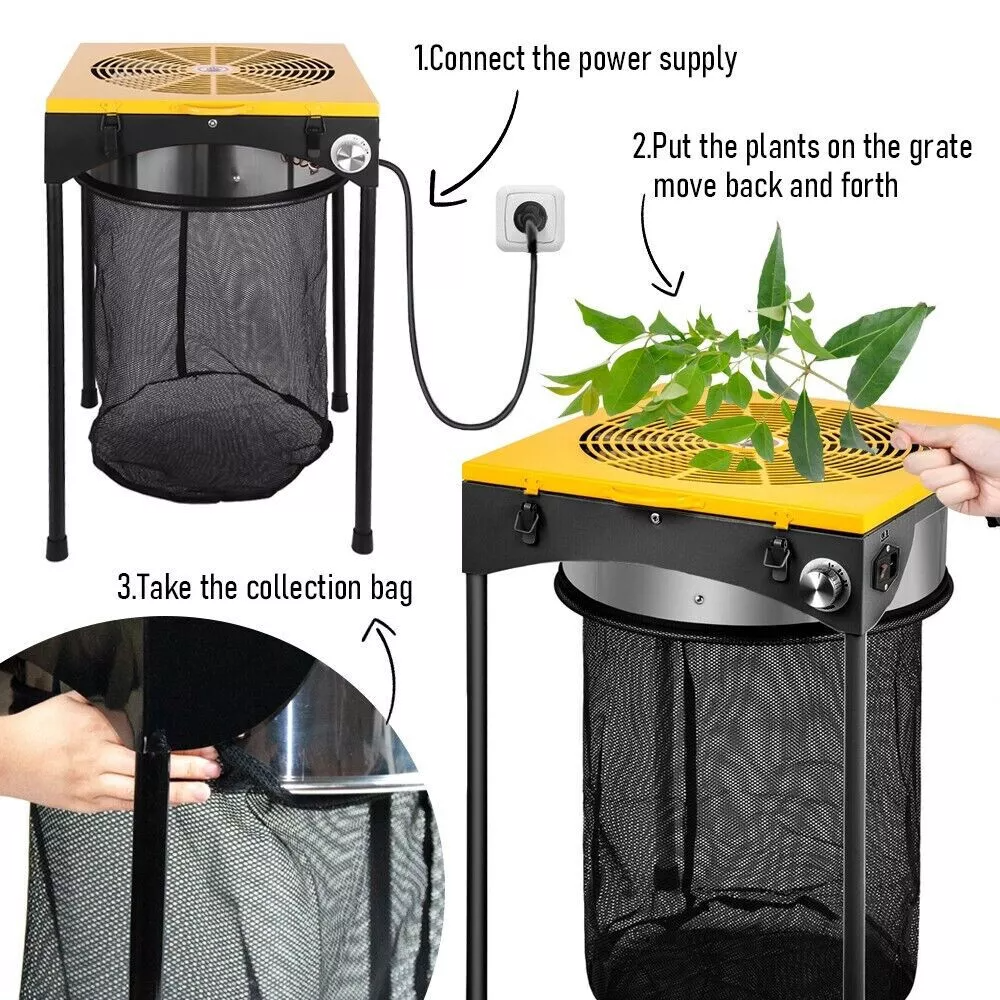 1.Connect the power supply

2.Put the plants on the grate move back and forth

3.Take the collection bag