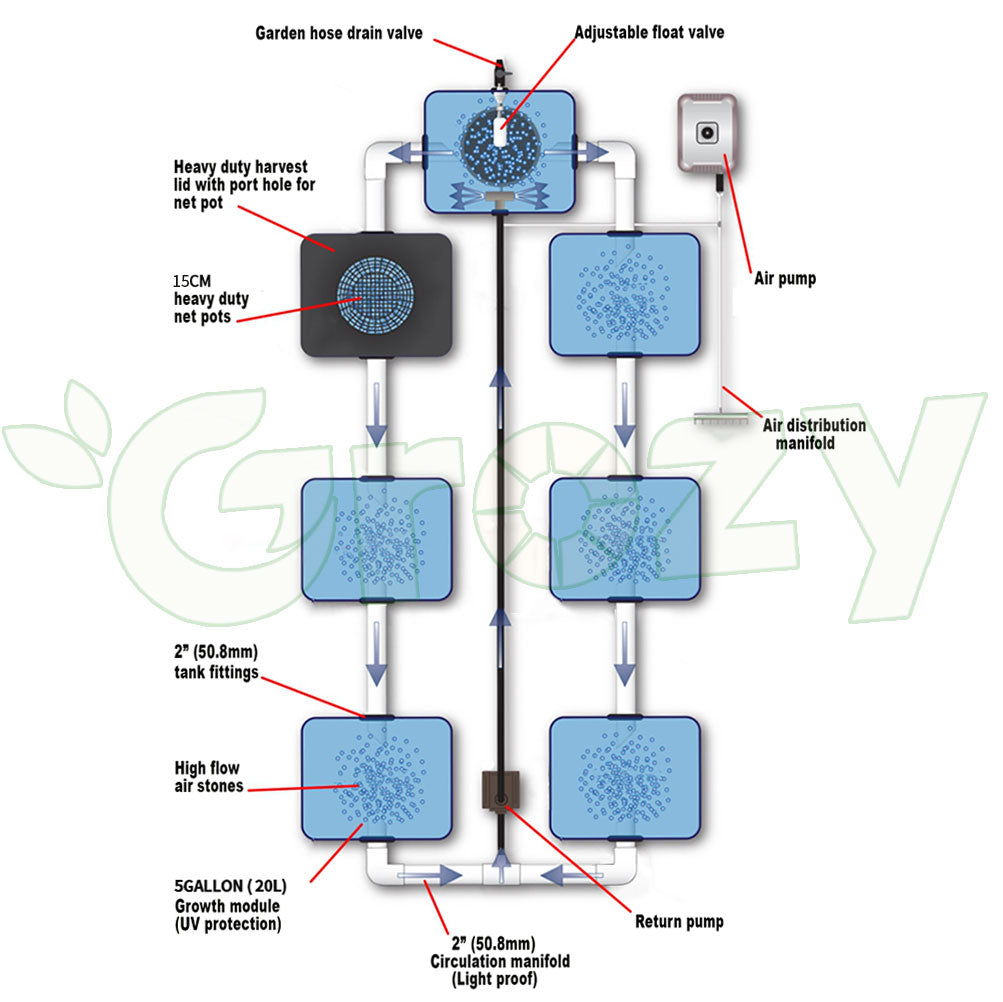 Garden hose drain valve

Adjustable float valve

Heavy duty harvest lid with port hole for net pot

15CM heavy duty net pots

Air pump

Air distribution manifold

Grozy

2" (50.8mm) tank fittings

High flow air stones

5GALLON ( 20L) Growth module (UV protection)

2" (50.8mm) Circulation manifold (Light proof)

Return pump